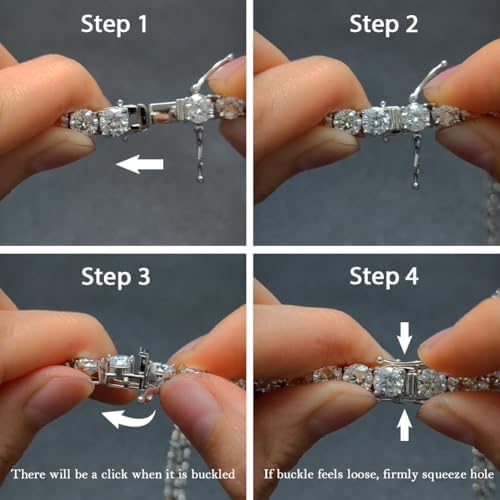 Step 1

Step 2

Step 3

There will be a click when it is buckled

Step 4

If buckle feels loose, firmly squeeze hole