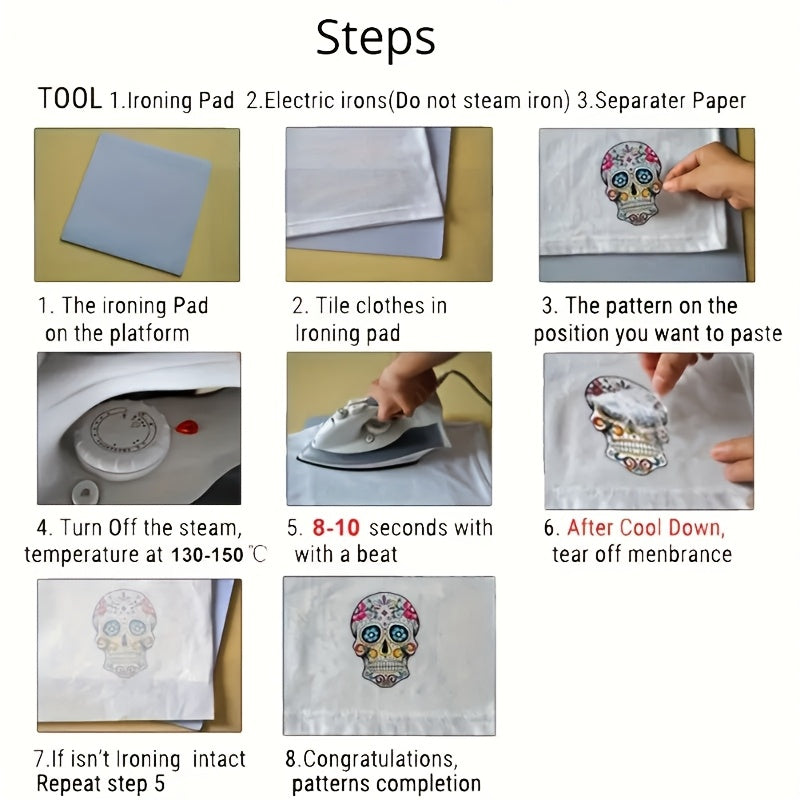 Steps

TOOL 1.Ironing Pad 2.Electric irons(Do not steam iron) 3.Separater Paper

1. The ironing Pad on the platform

2. Tile clothes in Ironing pad

3. The pattern on the position you want to paste

4. Turn Off the steam, temperature at 130-150 ℃

5. 8-10 seconds with with a beat

6. After Cool Down, tear off menbrance

7.If isn't Ironing intact Repeat step 5

8.Congratulations, patterns completion