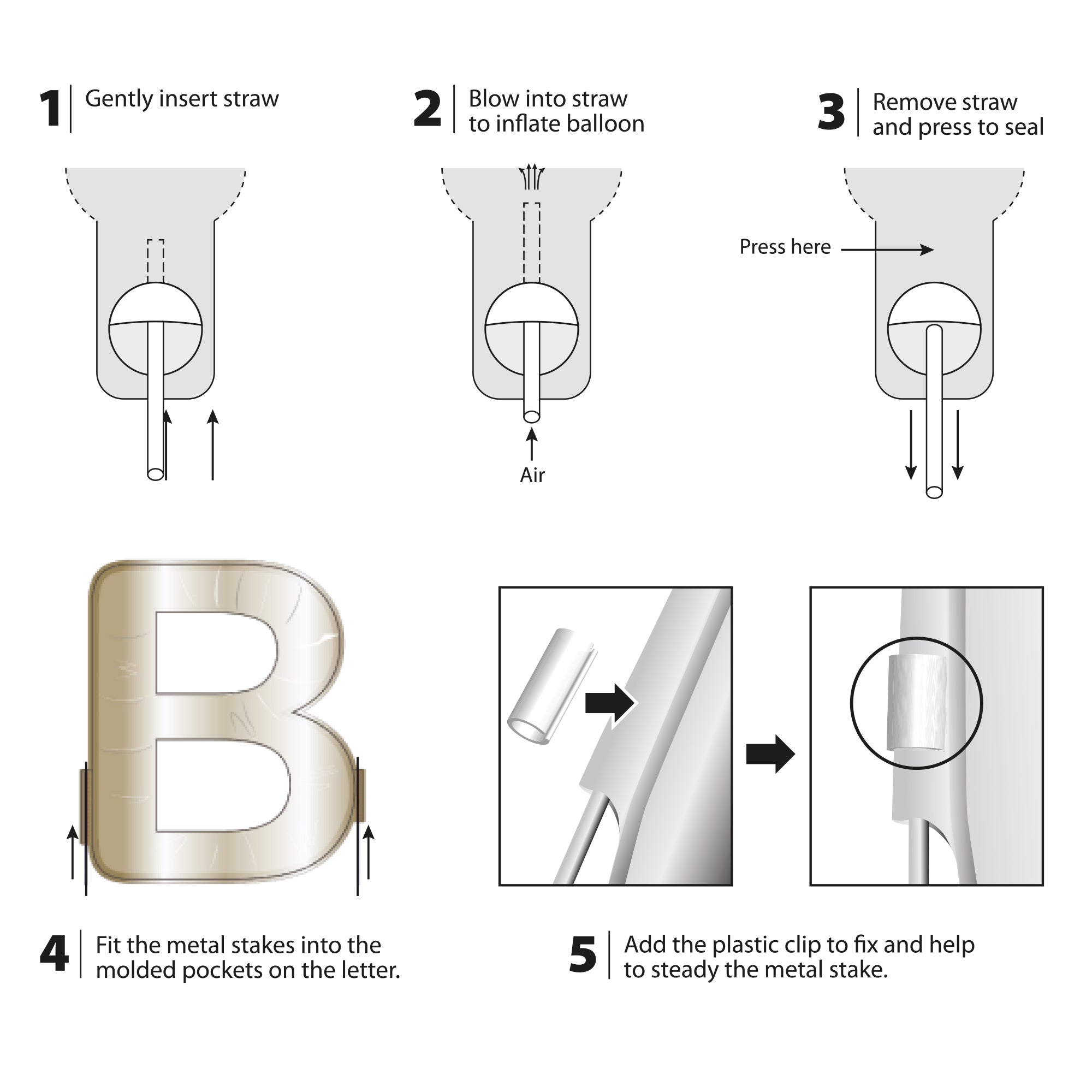 1 Gently insert straw

2 Blow into straw to inflate balloon

3 Remove straw and press to seal

Air

Press here

B

4 Fit the metal stakes into the molded pockets on the letter.

5 Add the plastic clip to fix and help to steady the metal stake.