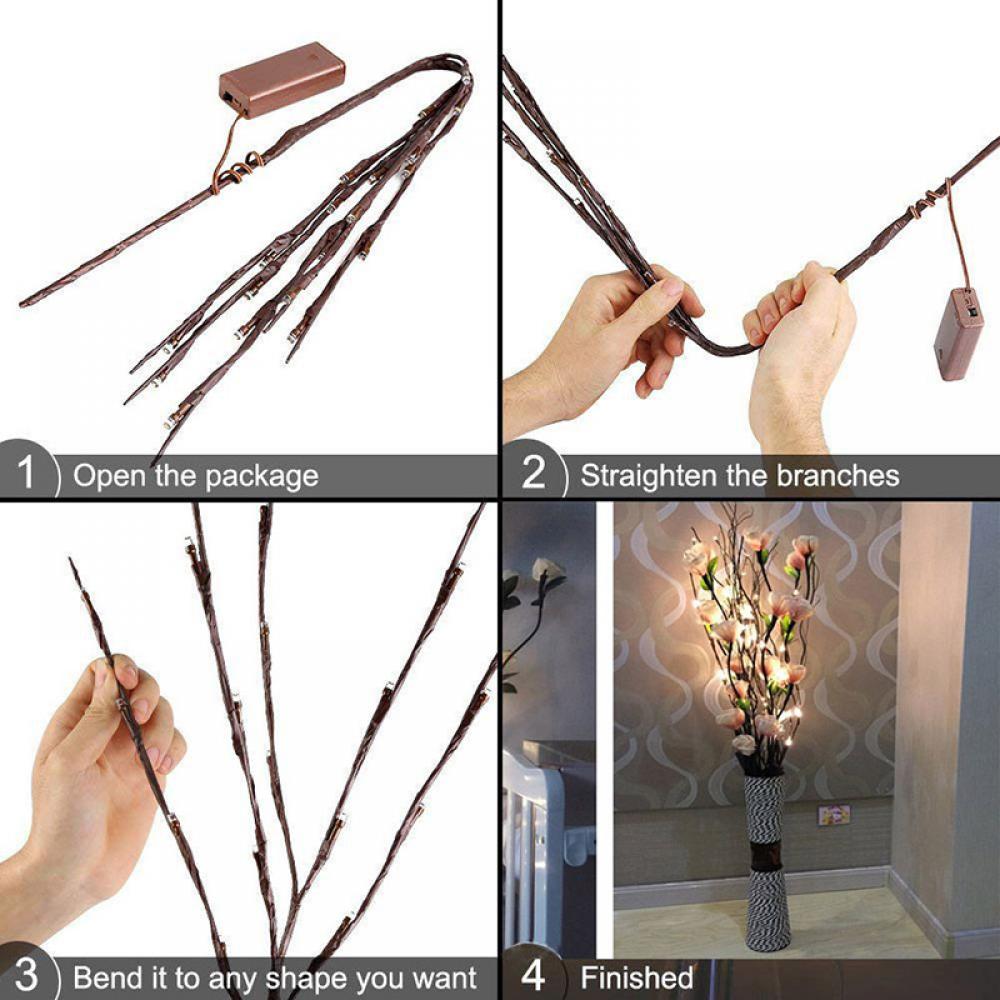 1 Open the package

2 Straighten the branches

3 Bend it to any shape you want

4 Finished